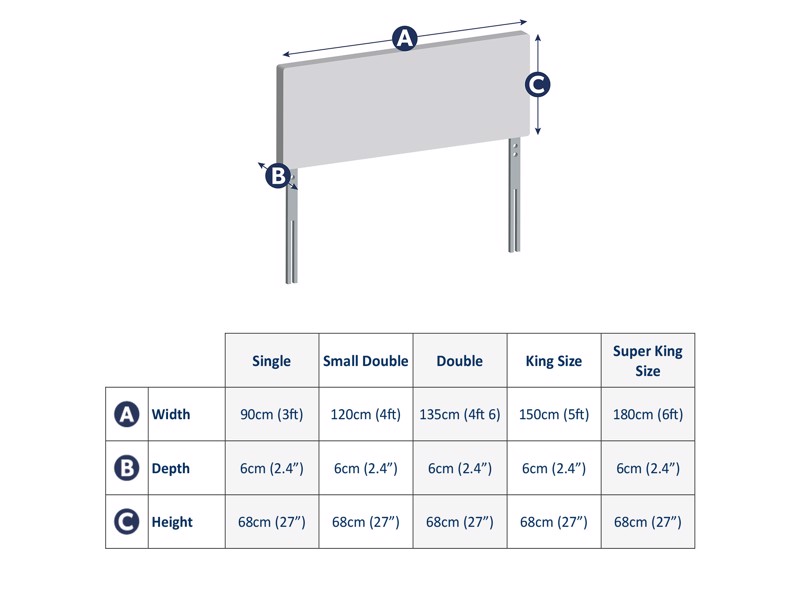 A

C

B

| | | Single | Small Double | Double | King Size | Super King Size |
|---|---|---|---|---|---|---|
| A | Width | 90cm (3ft) | 120cm (4ft) | 135cm (4ft 6) | 150cm (5ft) | 180cm (6ft) |
| B | Depth | 6cm (2.4”) | 6cm (2.4”) | 6cm (2.4”) | 6cm (2.4”) | 6cm (2.4”) |
| C | Height | 68cm (27”) | 68cm (27”) | 68cm (27”) | 68cm (27”) | 68cm (27”) |