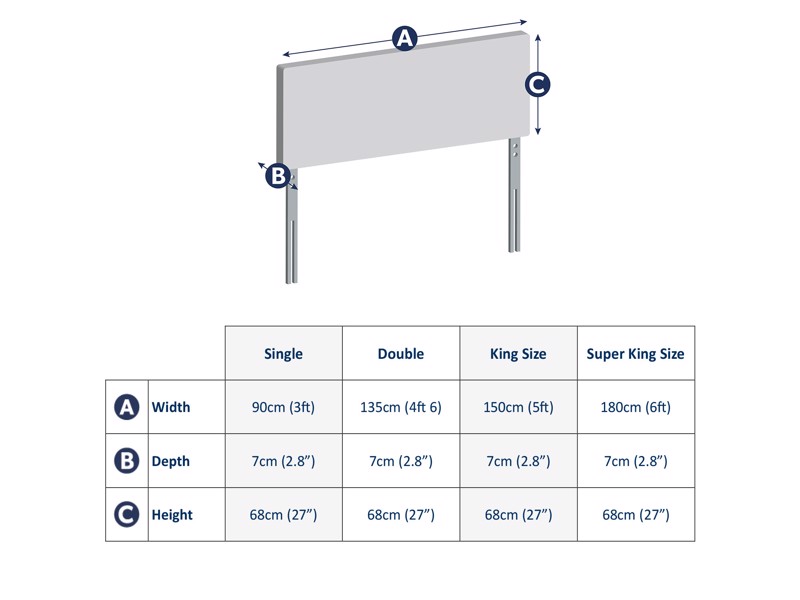 A
C
B

| | | Single | Double | King Size | Super King Size |
|---|---|---|---|---|---|
| A | Width | 90cm (3ft) | 135cm (4ft 6) | 150cm (5ft) | 180cm (6ft) |
| B | Depth | 7cm (2.8”) | 7cm (2.8”) | 7cm (2.8”) | 7cm (2.8”) |
| C | Height | 68cm (27”) | 68cm (27”) | 68cm (27”) | 68cm (27”) |