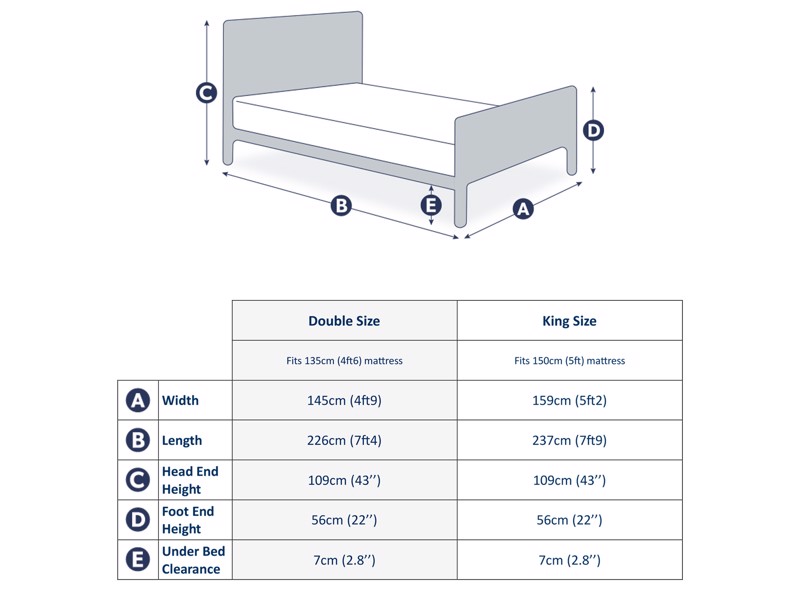 C
D
B
E
A

| | | Double Size | King Size |
|---|---|---|---|
| | | Fits 135cm (4ft6) mattress | Fits 150cm (5ft) mattress |
| A | Width | 145cm (4ft9) | 159cm (5ft2) |
| B | Length | 226cm (7ft4) | 237cm (7ft9) |
| C | Head End Height | 109cm (43'') | 109cm (43'') |
| D | Foot End Height | 56cm (22'') | 56cm (22'') |
| E | Under Bed Clearance | 7cm (2.8'') | 7cm (2.8'') |