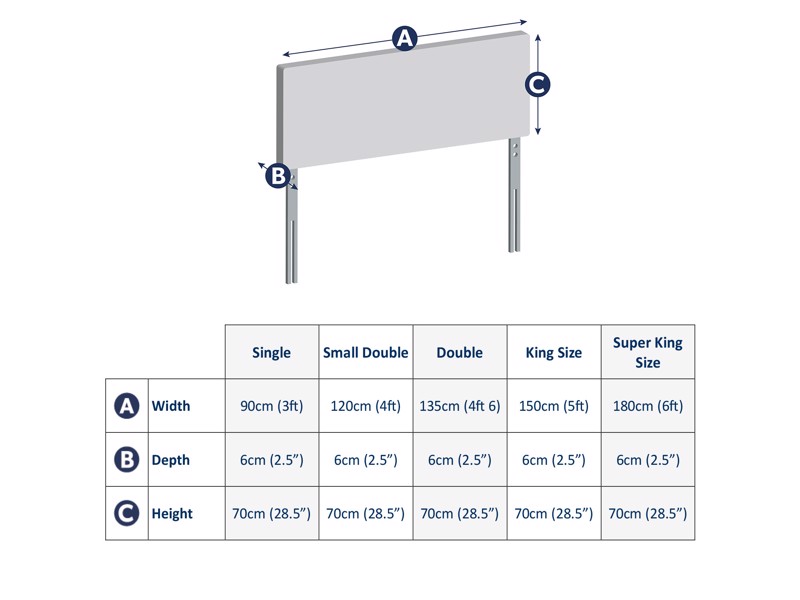 A

C

B

| | | Single | Small Double | Double | King Size | Super King Size |
|---|---|---|---|---|---|---|
| A | Width | 90cm (3ft) | 120cm (4ft) | 135cm (4ft 6) | 150cm (5ft) | 180cm (6ft) |
| B | Depth | 6cm (2.5”) | 6cm (2.5”) | 6cm (2.5”) | 6cm (2.5”) | 6cm (2.5”) |
| C | Height | 70cm (28.5”) | 70cm (28.5”) | 70cm (28.5”) | 70cm (28.5”) | 70cm (28.5”) |