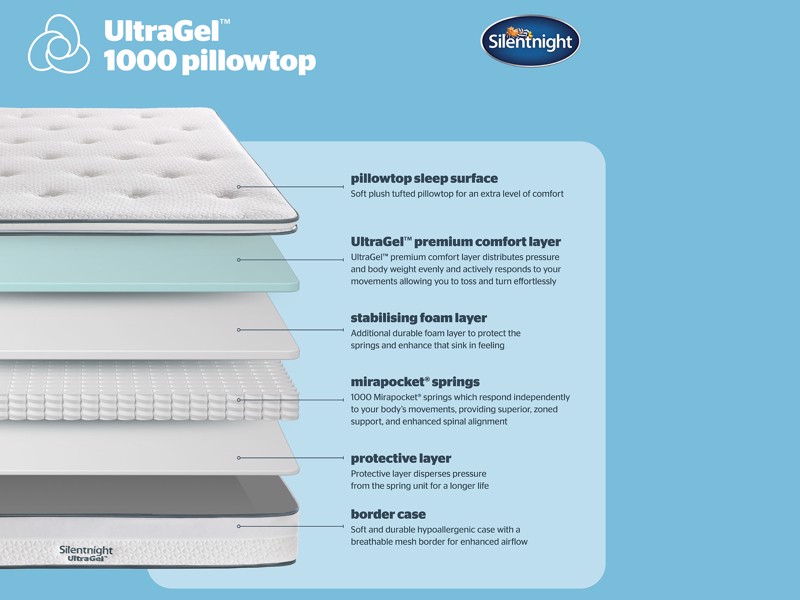 UltraGel™
1000 pillowtop

Silentnight

pillowtop sleep surface
Soft plush tufted pillowtop for an extra level of comfort

UltraGel™ premium comfort layer
UltraGel™ premium comfort layer distributes pressure and body weight evenly and actively responds to your movements allowing you to toss and turn effortlessly

stabilising foam layer
Additional durable foam layer to protect the springs and enhance that sink in feeling

mirapocket® springs
1000 Mirapocket® springs which respond independently to your body's movements, providing superior, zoned support, and enhanced spinal alignment

protective layer
Protective layer disperses pressure from the spring unit for a longer life

border case
Soft and durable hypoallergenic case with a breathable mesh border for enhanced airflow

Silentnight
UltraGel™