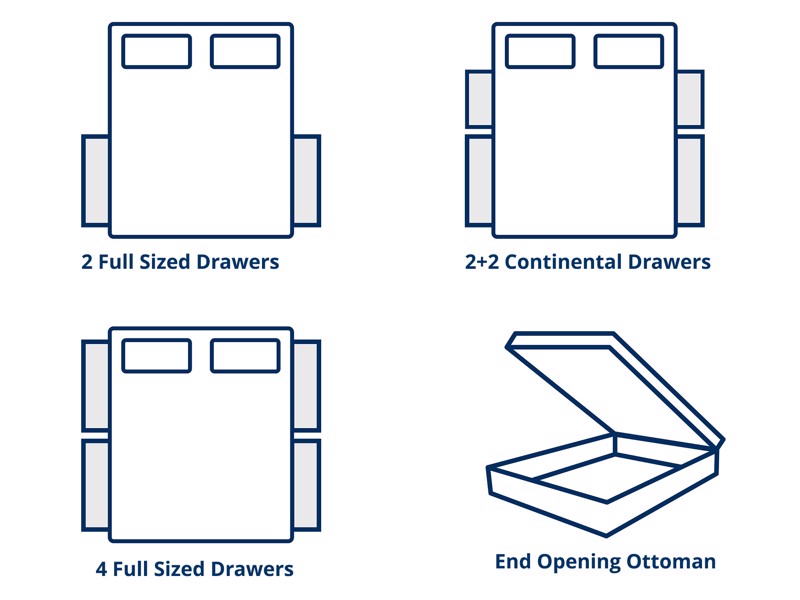 2 Full Sized Drawers

2+2 Continental Drawers

4 Full Sized Drawers

End Opening Ottoman