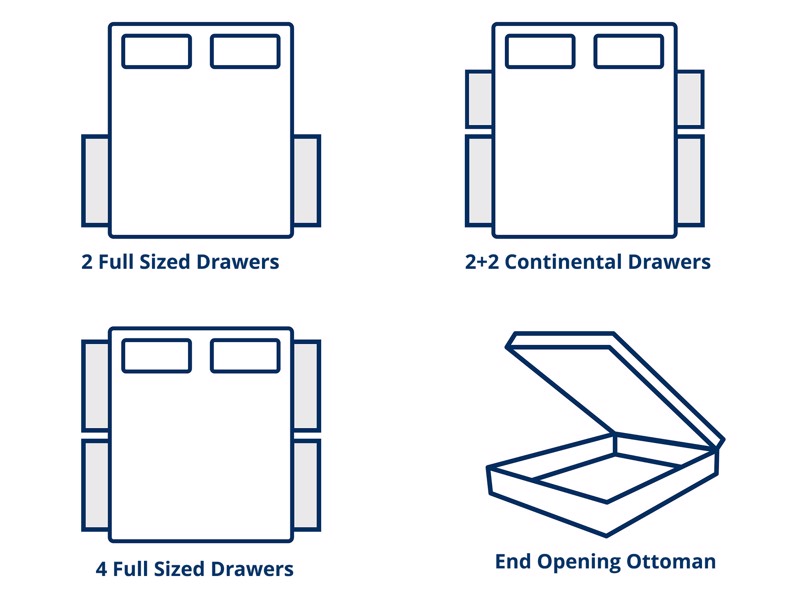 2 Full Sized Drawers

2+2 Continental Drawers

4 Full Sized Drawers

End Opening Ottoman