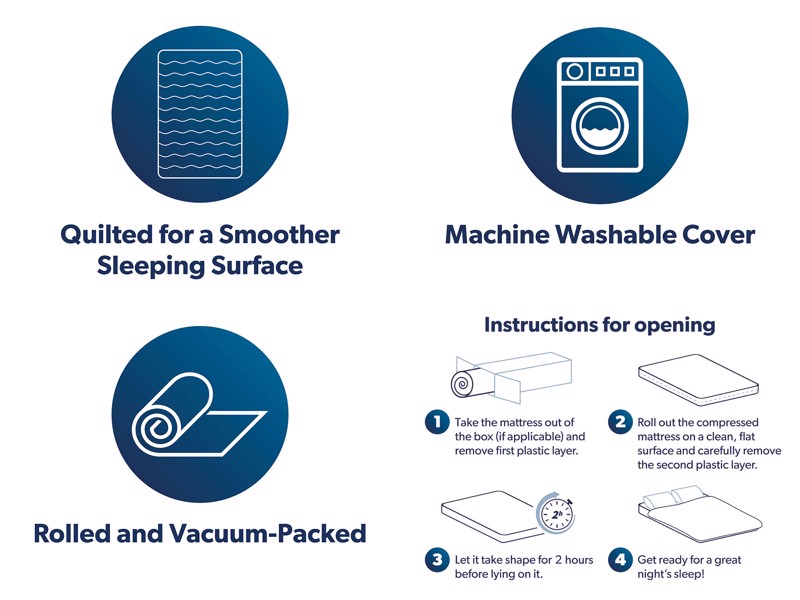 Quilted for a Smoother Sleeping Surface

Machine Washable Cover

Rolled and Vacuum-Packed

Instructions for opening

1 Take the mattress out of the box (if applicable) and remove first plastic layer.

2 Roll out the compressed mattress on a clean, flat surface and carefully remove the second plastic layer.

2h

3 Let it take shape for 2 hours before lying on it.

4 Get ready for a great night's sleep!