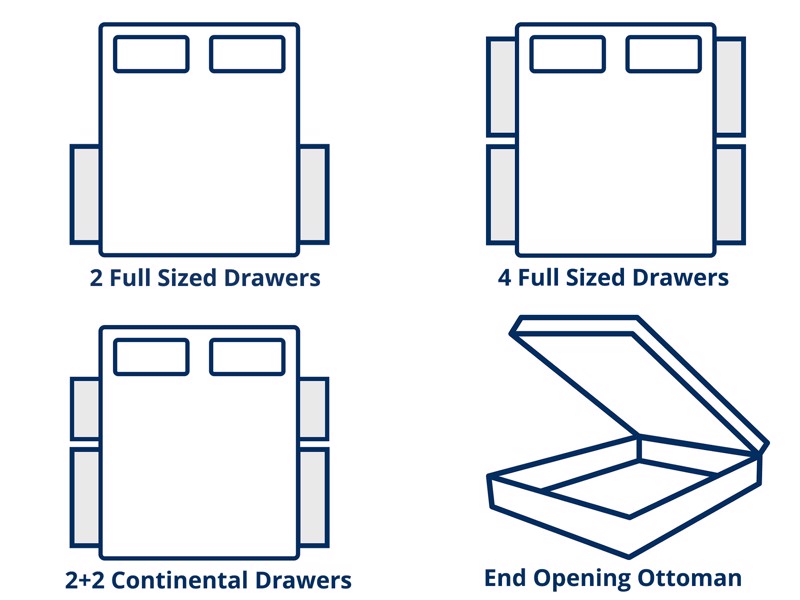 2 Full Sized Drawers

4 Full Sized Drawers

2+2 Continental Drawers

End Opening Ottoman