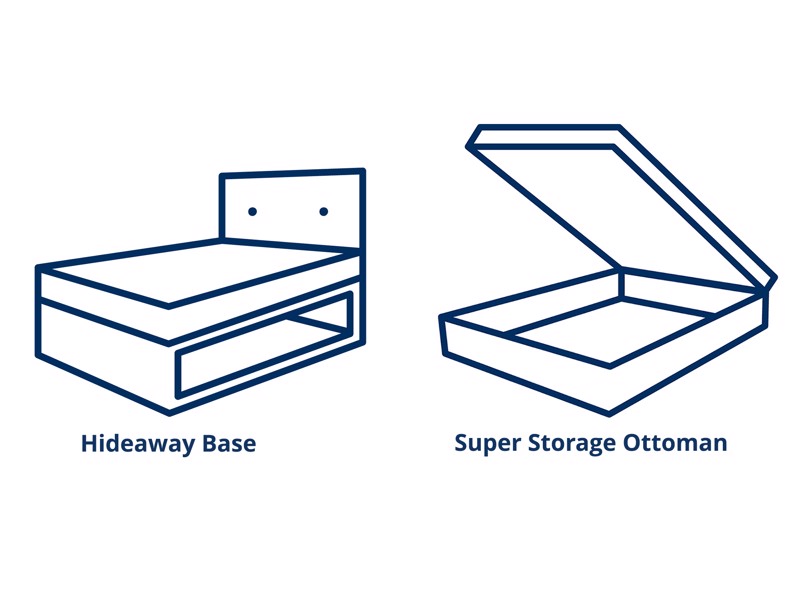 Hideaway Base

Super Storage Ottoman