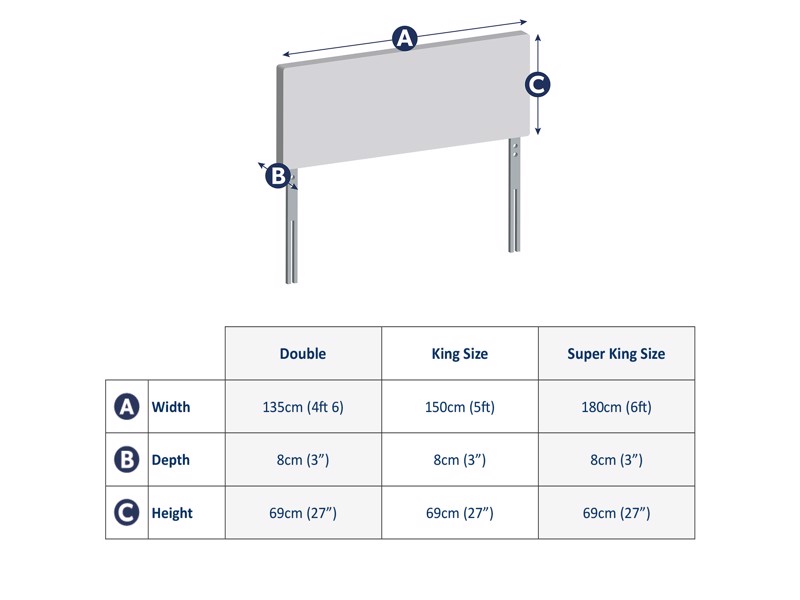 A

C

B

|  |  | Double | King Size | Super King Size |
|---|---|---|---|---|
| A | Width | 135cm (4ft 6) | 150cm (5ft) | 180cm (6ft) |
| B | Depth | 8cm (3”) | 8cm (3”) | 8cm (3”) |
| C | Height | 69cm (27”) | 69cm (27”) | 69cm (27”) |