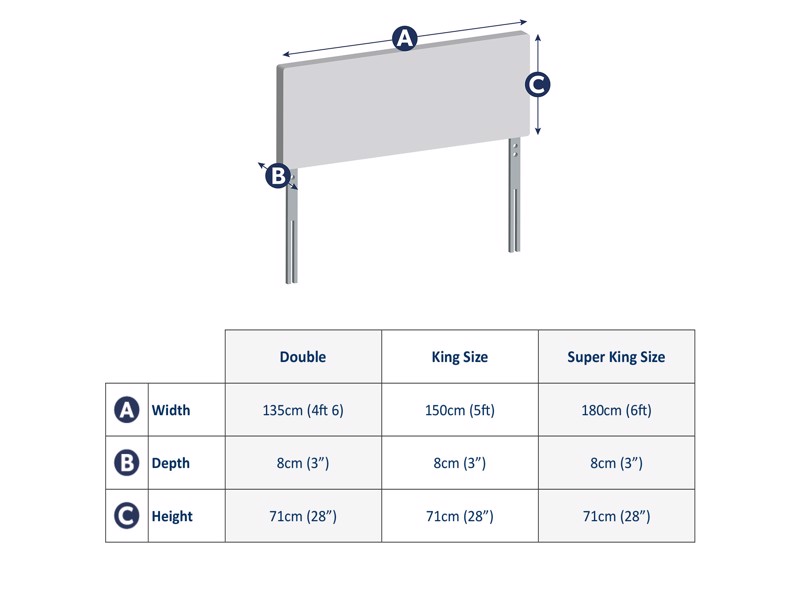 A

C

B

| | | Double | King Size | Super King Size |
|---|---|---|---|---|
| A | Width | 135cm (4ft 6) | 150cm (5ft) | 180cm (6ft) |
| B | Depth | 8cm (3”) | 8cm (3”) | 8cm (3”) |
| C | Height | 71cm (28”) | 71cm (28”) | 71cm (28”) |