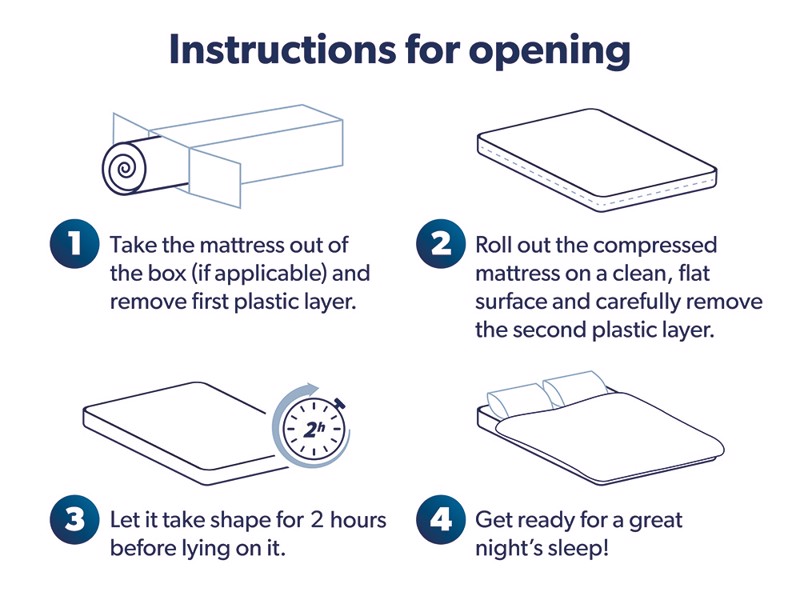 Instructions for opening

1 Take the mattress out of the box (if applicable) and remove first plastic layer.

2 Roll out the compressed mattress on a clean, flat surface and carefully remove the second plastic layer.

2h

3 Let it take shape for 2 hours before lying on it.

4 Get ready for a great night's sleep!