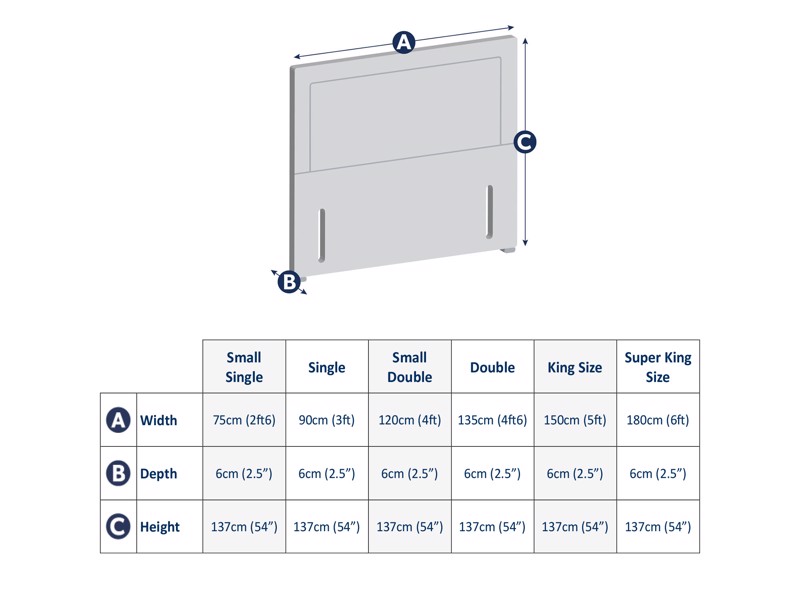 A

C

B

| | | Small Single | Single | Small Double | Double | King Size | Super King Size |
|---|---|---|---|---|---|---|---|
| A | Width | 75cm (2ft6) | 90cm (3ft) | 120cm (4ft) | 135cm (4ft6) | 150cm (5ft) | 180cm (6ft) |
| B | Depth | 6cm (2.5”) | 6cm (2.5”) | 6cm (2.5”) | 6cm (2.5”) | 6cm (2.5”) | 6cm (2.5”) |
| C | Height | 137cm (54”) | 137cm (54”) | 137cm (54”) | 137cm (54”) | 137cm (54”) | 137cm (54”) |