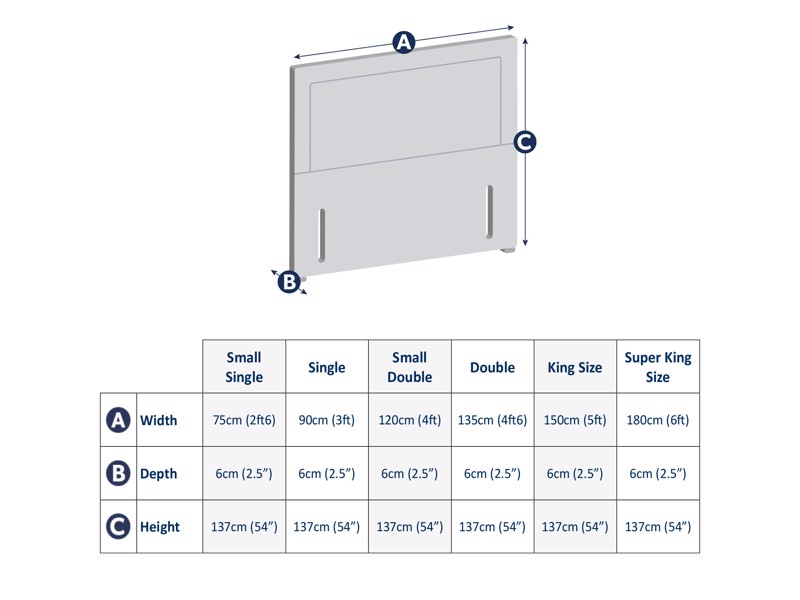 A

C

B

| | | Small Single | Single | Small Double | Double | King Size | Super King Size |
|---|---|---|---|---|---|---|---|
| A | Width | 75cm (2ft6) | 90cm (3ft) | 120cm (4ft) | 135cm (4ft6) | 150cm (5ft) | 180cm (6ft) |
| B | Depth | 6cm (2.5”) | 6cm (2.5”) | 6cm (2.5”) | 6cm (2.5”) | 6cm (2.5”) | 6cm (2.5”) |
| C | Height | 137cm (54”) | 137cm (54”) | 137cm (54”) | 137cm (54”) | 137cm (54”) | 137cm (54”) |