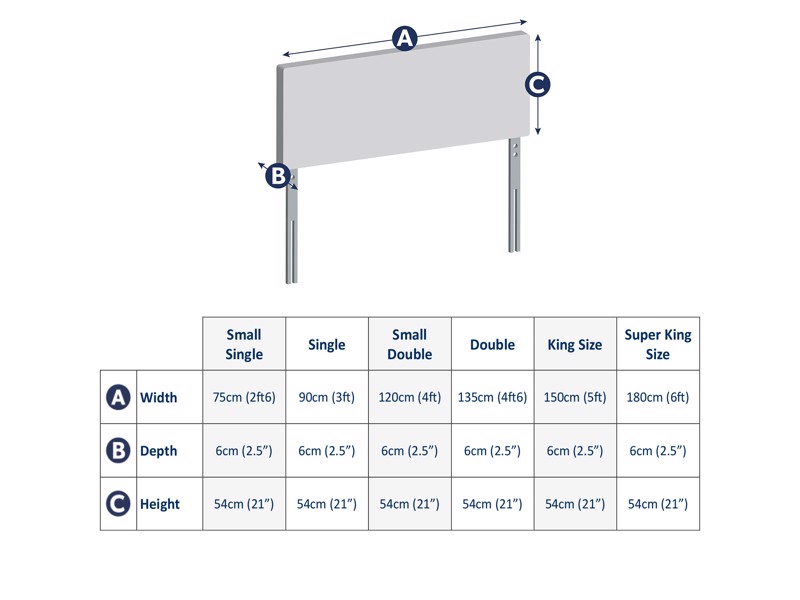 A
C
B

| | | Small Single | Single | Small Double | Double | King Size | Super King Size |
|---|---|---|---|---|---|---|---|
| A | Width | 75cm (2ft6) | 90cm (3ft) | 120cm (4ft) | 135cm (4ft6) | 150cm (5ft) | 180cm (6ft) |
| B | Depth | 6cm (2.5”) | 6cm (2.5”) | 6cm (2.5”) | 6cm (2.5”) | 6cm (2.5”) | 6cm (2.5”) |
| C | Height | 54cm (21”) | 54cm (21”) | 54cm (21”) | 54cm (21”) | 54cm (21”) | 54cm (21”) |