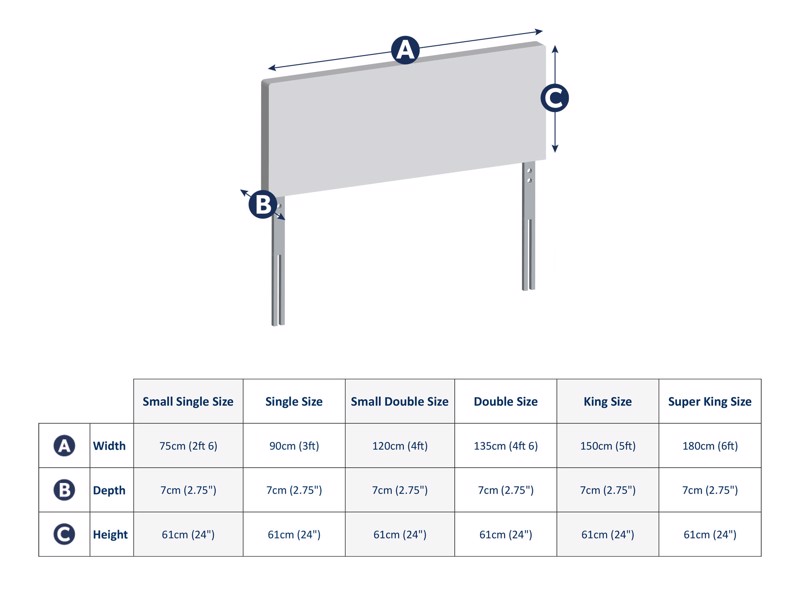 A

C

B

|  |  | Small Single Size | Single Size | Small Double Size | Double Size | King Size | Super King Size |
|---|---|---|---|---|---|---|---|
| A | Width | 75cm (2ft 6) | 90cm (3ft) | 120cm (4ft) | 135cm (4ft 6) | 150cm (5ft) | 180cm (6ft) |
| B | Depth | 7cm (2.75") | 7cm (2.75") | 7cm (2.75") | 7cm (2.75") | 7cm (2.75") | 7cm (2.75") |
| C | Height | 61cm (24") | 61cm (24") | 61cm (24") | 61cm (24") | 61cm (24") | 61cm (24") |