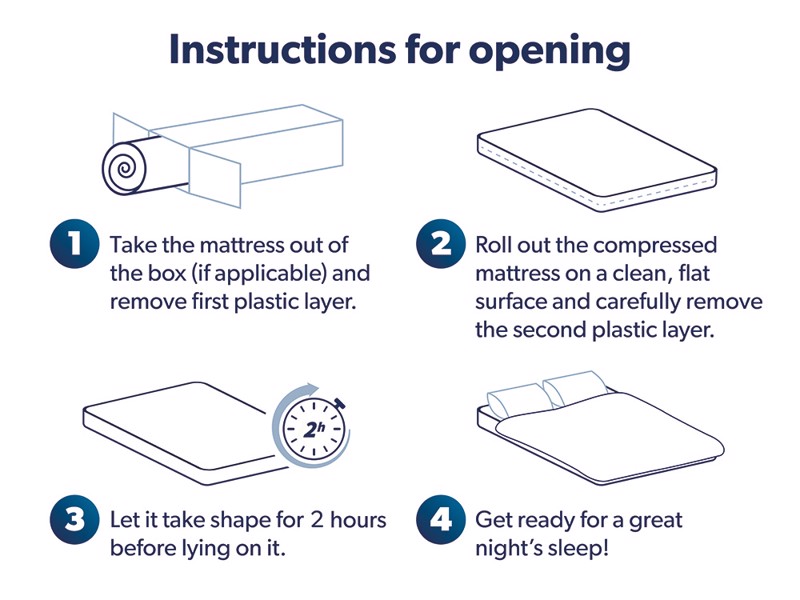 Instructions for opening

1 Take the mattress out of the box (if applicable) and remove first plastic layer.

2 Roll out the compressed mattress on a clean, flat surface and carefully remove the second plastic layer.

2h

3 Let it take shape for 2 hours before lying on it.

4 Get ready for a great night's sleep!