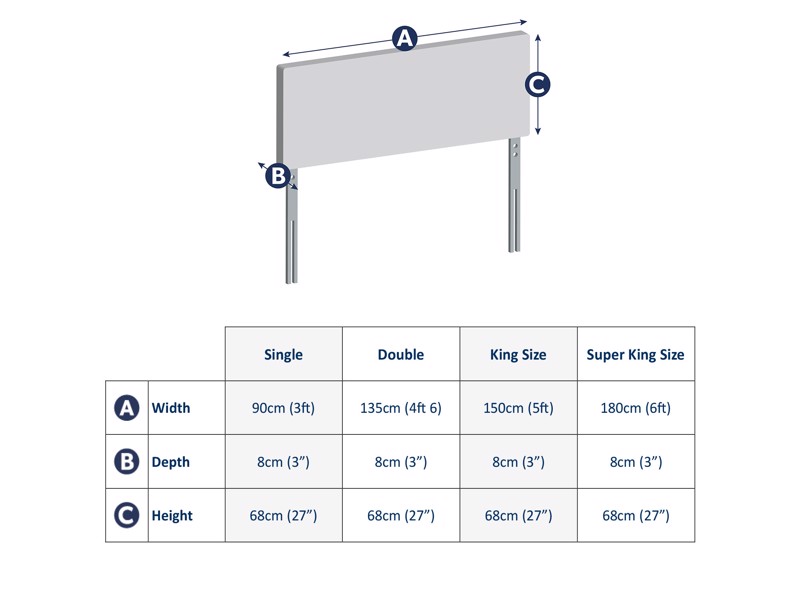 A

C

B

| | | Single | Double | King Size | Super King Size |
|---|---|---|---|---|---|
| A | Width | 90cm (3ft) | 135cm (4ft 6) | 150cm (5ft) | 180cm (6ft) |
| B | Depth | 8cm (3”) | 8cm (3”) | 8cm (3”) | 8cm (3”) |
| C | Height | 68cm (27”) | 68cm (27”) | 68cm (27”) | 68cm (27”) |