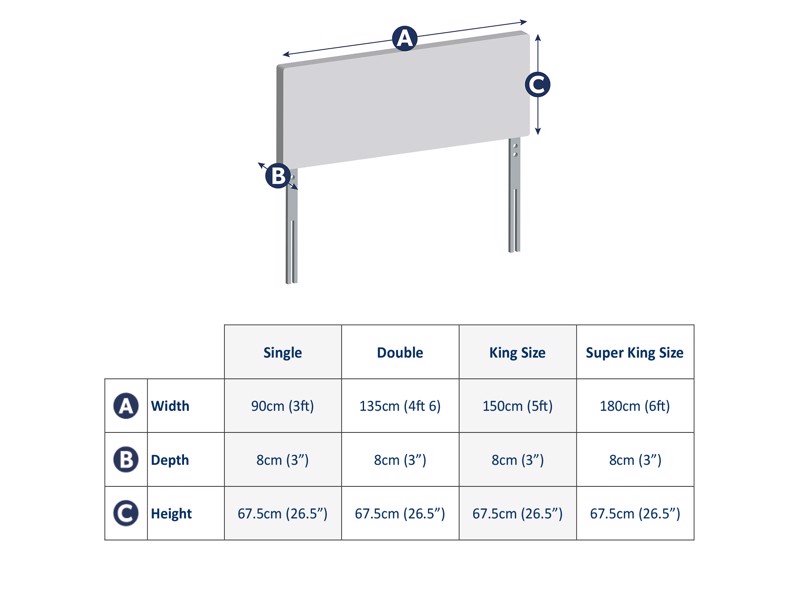 A

C

B

| | | Single | Double | King Size | Super King Size |
|---|---|---|---|---|---|
| A | Width | 90cm (3ft) | 135cm (4ft 6) | 150cm (5ft) | 180cm (6ft) |
| B | Depth | 8cm (3”) | 8cm (3”) | 8cm (3”) | 8cm (3”) |
| C | Height | 67.5cm (26.5”) | 67.5cm (26.5”) | 67.5cm (26.5”) | 67.5cm (26.5”) |