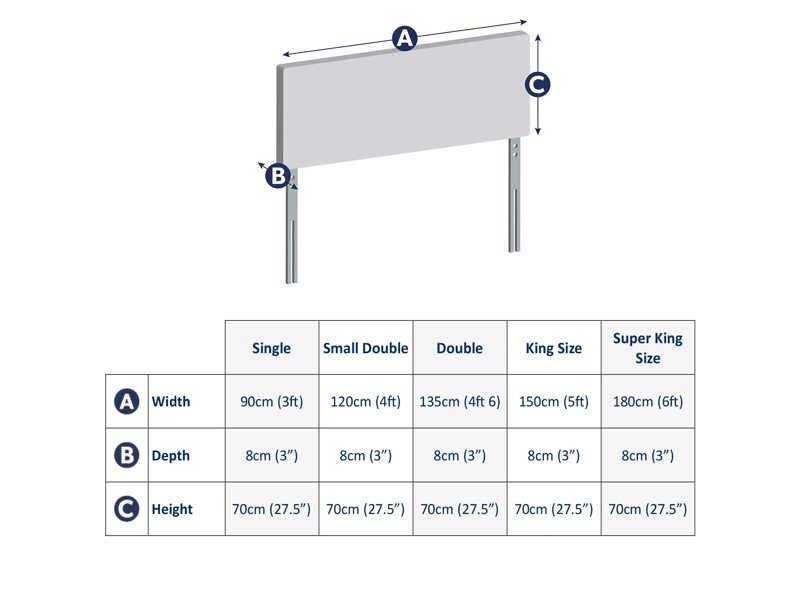 A

C

B

| | | Single | Small Double | Double | King Size | Super King Size |
|---|---|---|---|---|---|---|
| A | Width | 90cm (3ft) | 120cm (4ft) | 135cm (4ft 6) | 150cm (5ft) | 180cm (6ft) |
| B | Depth | 8cm (3”) | 8cm (3”) | 8cm (3”) | 8cm (3”) | 8cm (3”) |
| C | Height | 70cm (27.5”) | 70cm (27.5”) | 70cm (27.5”) | 70cm (27.5”) | 70cm (27.5”) |