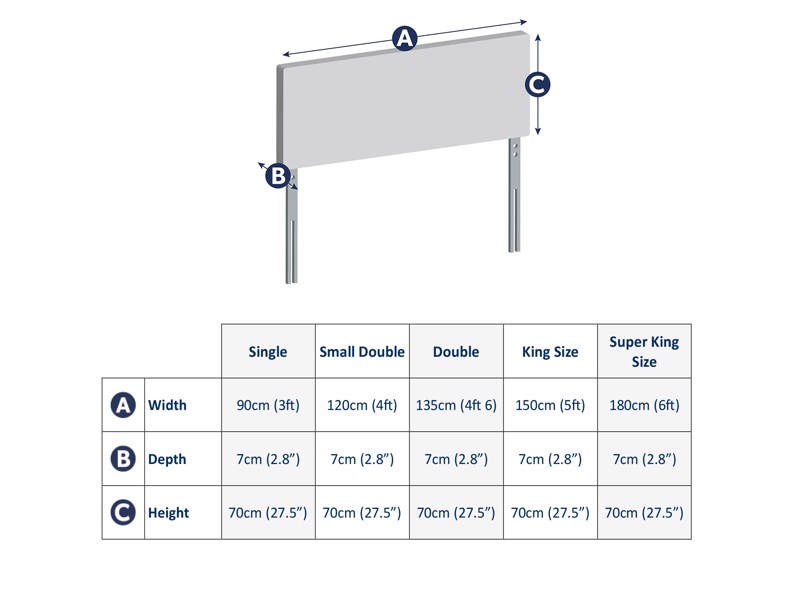 A

C

B

| | | Single | Small Double | Double | King Size | Super King Size |
|---|---|---|---|---|---|---|
| A | Width | 90cm (3ft) | 120cm (4ft) | 135cm (4ft 6) | 150cm (5ft) | 180cm (6ft) |
| B | Depth | 7cm (2.8”) | 7cm (2.8”) | 7cm (2.8”) | 7cm (2.8”) | 7cm (2.8”) |
| C | Height | 70cm (27.5”) | 70cm (27.5”) | 70cm (27.5”) | 70cm (27.5”) | 70cm (27.5”) |