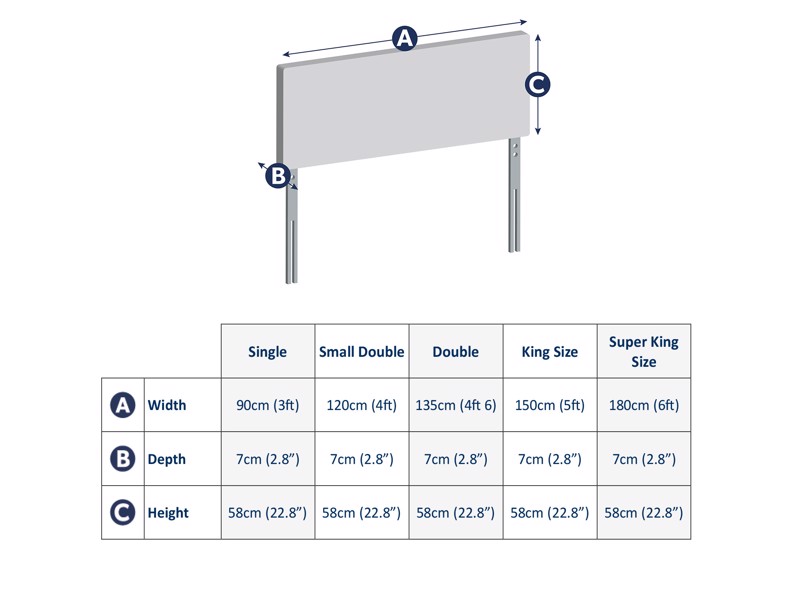 A

C

B

| | | Single | Small Double | Double | King Size | Super King Size |
|---|---|---|---|---|---|---|
| A | Width | 90cm (3ft) | 120cm (4ft) | 135cm (4ft 6) | 150cm (5ft) | 180cm (6ft) |
| B | Depth | 7cm (2.8”) | 7cm (2.8”) | 7cm (2.8”) | 7cm (2.8”) | 7cm (2.8”) |
| C | Height | 58cm (22.8”) | 58cm (22.8”) | 58cm (22.8”) | 58cm (22.8”) | 58cm (22.8”) |