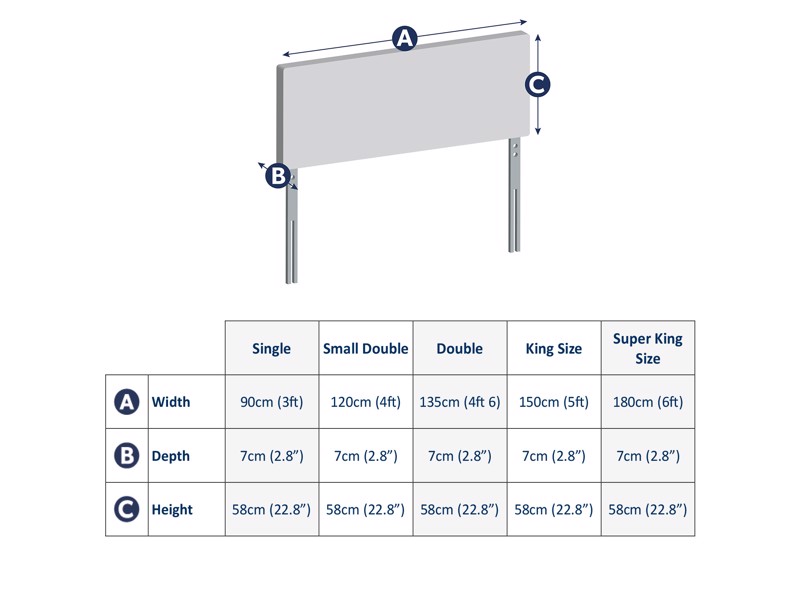 A

C

B

| | | Single | Small Double | Double | King Size | Super King Size |
|---|---|---|---|---|---|---|
| A | Width | 90cm (3ft) | 120cm (4ft) | 135cm (4ft 6) | 150cm (5ft) | 180cm (6ft) |
| B | Depth | 7cm (2.8”) | 7cm (2.8”) | 7cm (2.8”) | 7cm (2.8”) | 7cm (2.8”) |
| C | Height | 58cm (22.8”) | 58cm (22.8”) | 58cm (22.8”) | 58cm (22.8”) | 58cm (22.8”) |