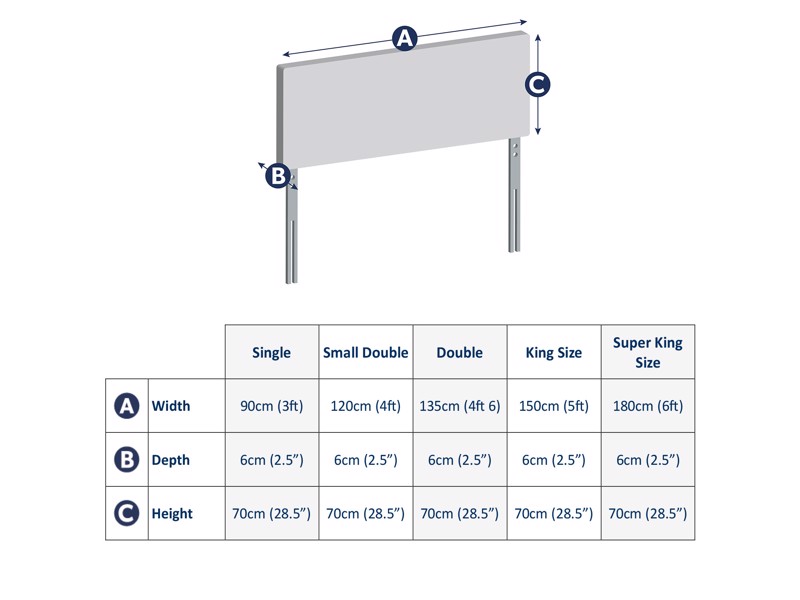 A

C

B

| | | Single | Small Double | Double | King Size | Super King Size |
|---|---|---|---|---|---|---|
| A | Width | 90cm (3ft) | 120cm (4ft) | 135cm (4ft 6) | 150cm (5ft) | 180cm (6ft) |
| B | Depth | 6cm (2.5”) | 6cm (2.5”) | 6cm (2.5”) | 6cm (2.5”) | 6cm (2.5”) |
| C | Height | 70cm (28.5”) | 70cm (28.5”) | 70cm (28.5”) | 70cm (28.5”) | 70cm (28.5”) |