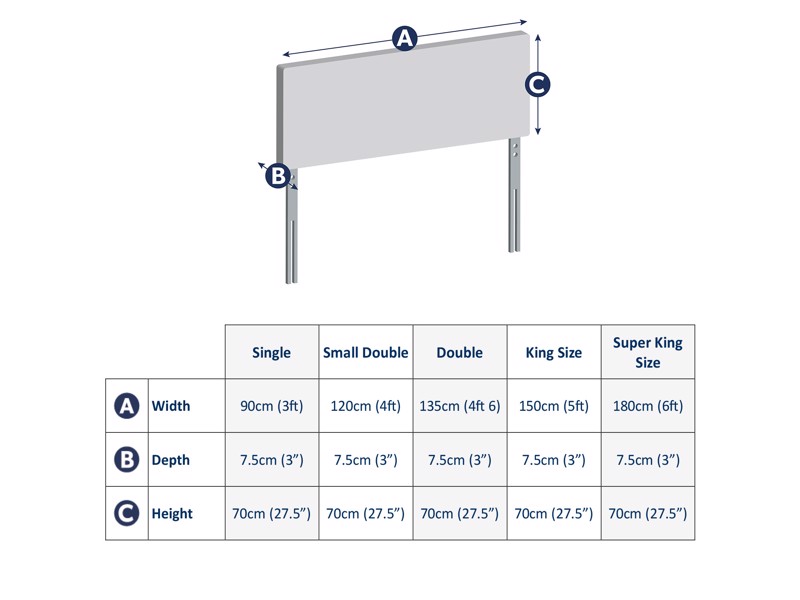 A

C

B

| | | Single | Small Double | Double | King Size | Super King Size |
|---|---|---|---|---|---|---|
| A | Width | 90cm (3ft) | 120cm (4ft) | 135cm (4ft 6) | 150cm (5ft) | 180cm (6ft) |
| B | Depth | 7.5cm (3”) | 7.5cm (3”) | 7.5cm (3”) | 7.5cm (3”) | 7.5cm (3”) |
| C | Height | 70cm (27.5”) | 70cm (27.5”) | 70cm (27.5”) | 70cm (27.5”) | 70cm (27.5”) |