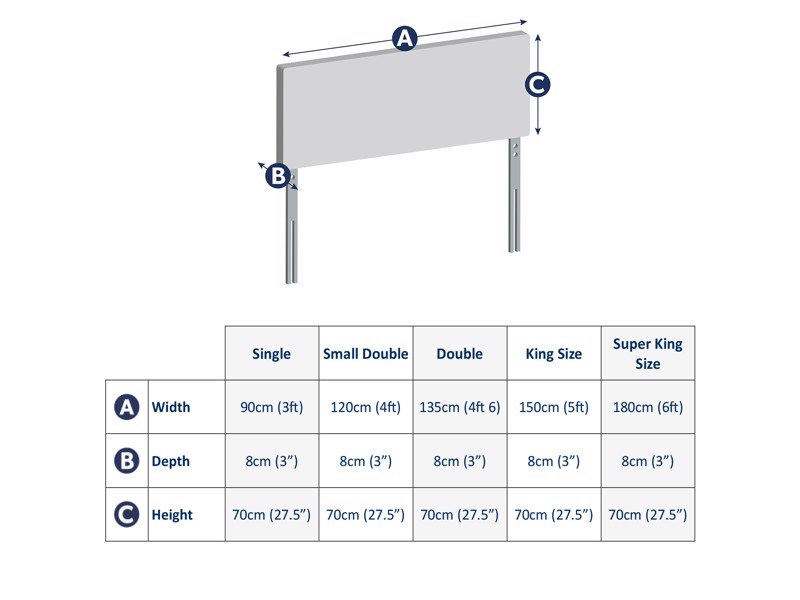 A
C
B

| | | Single | Small Double | Double | King Size | Super King Size |
|---|---|---|---|---|---|---|
| A | Width | 90cm (3ft) | 120cm (4ft) | 135cm (4ft 6) | 150cm (5ft) | 180cm (6ft) |
| B | Depth | 8cm (3”) | 8cm (3”) | 8cm (3”) | 8cm (3”) | 8cm (3”) |
| C | Height | 70cm (27.5”) | 70cm (27.5”) | 70cm (27.5”) | 70cm (27.5”) | 70cm (27.5”) |